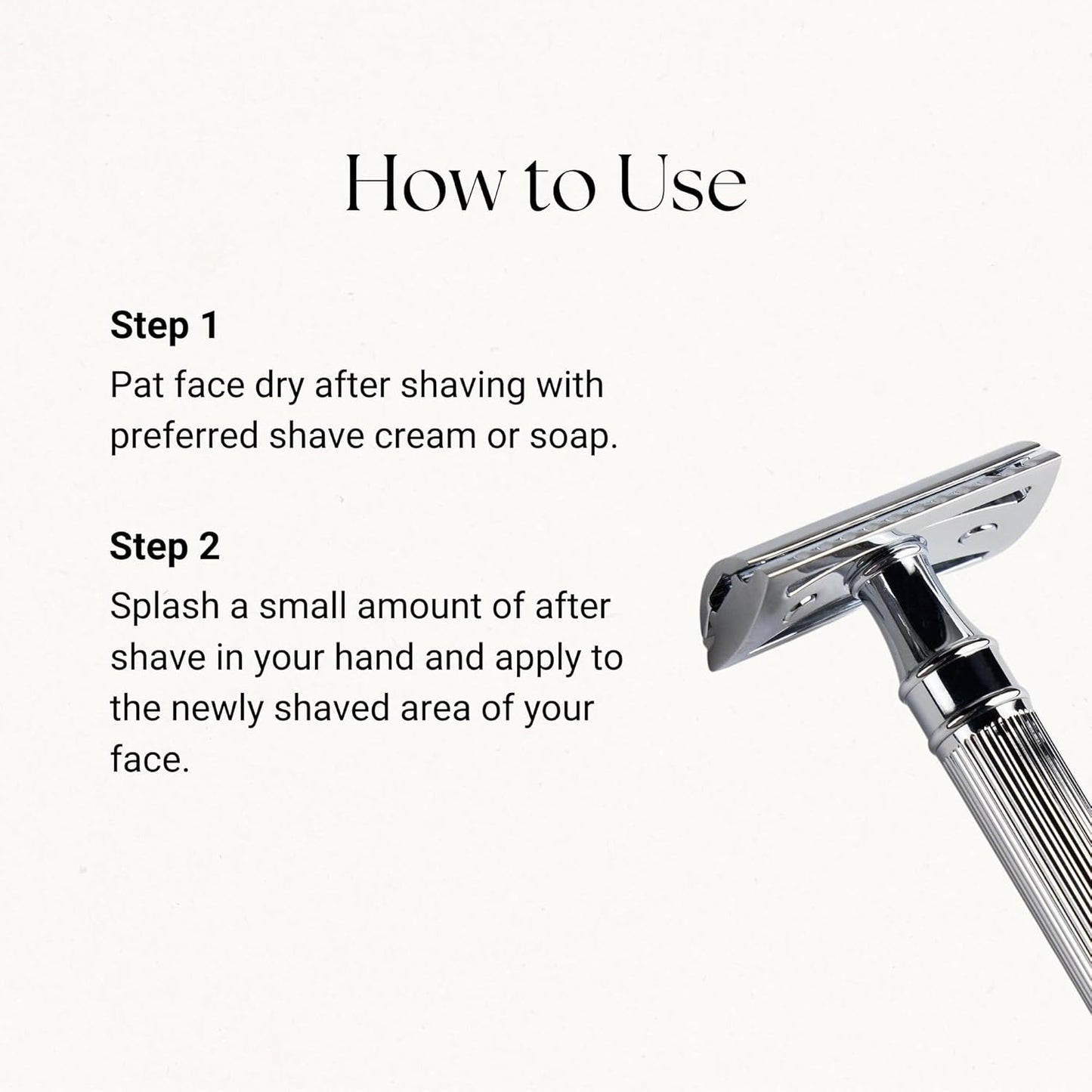 How to Use

Step 1
Pat face dry after shaving with preferred shave cream or soap.

Step 2
Splash a small amount of after shave in your hand and apply to the newly shaved area of your face.