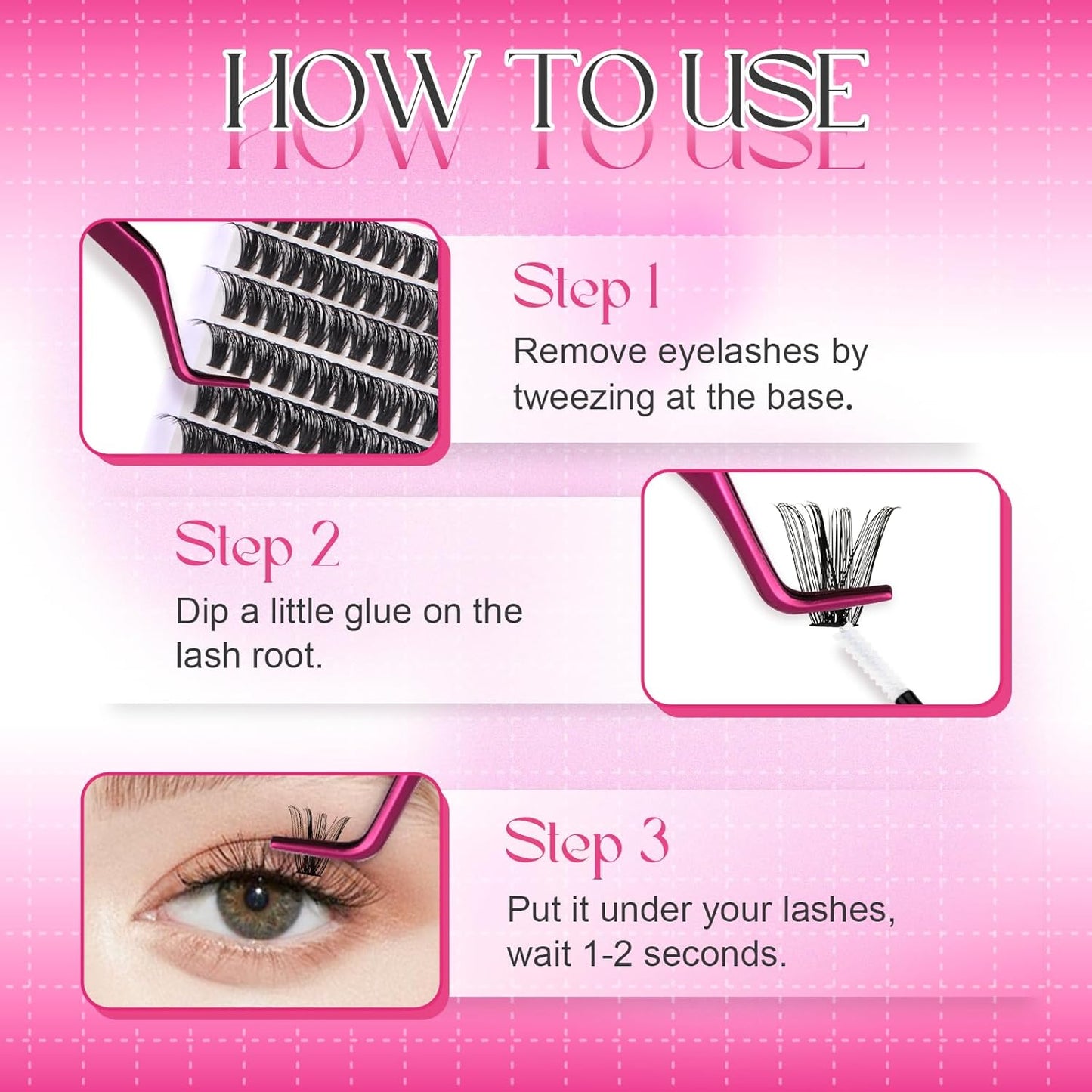 HOW TO USE

Step 1
Remove eyelashes by tweezing at the base.

Step 2
Dip a little glue on the lash root.

Step 3
Put it under your lashes, wait 1-2 seconds.